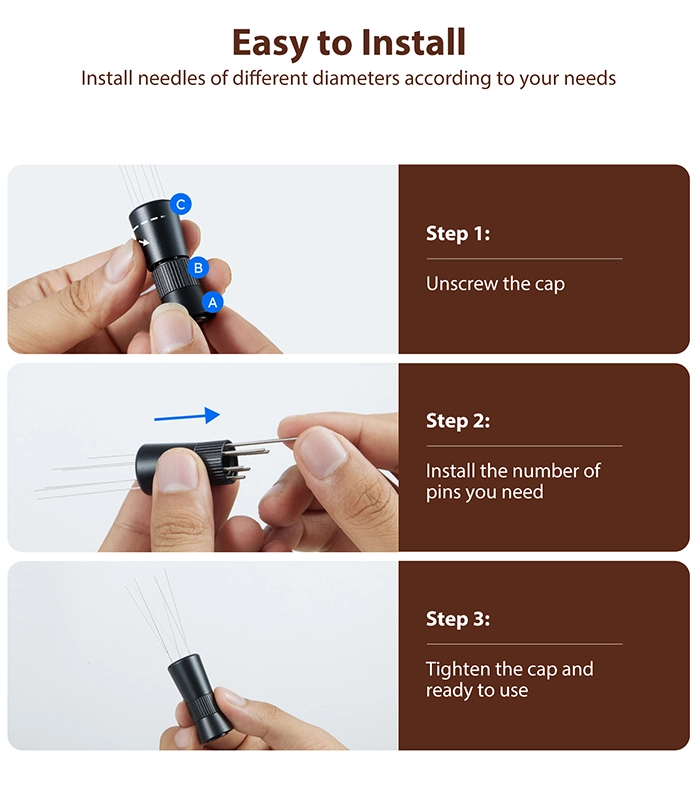 Easy to Install
Install needles of different diameters according to your needs

C
B
A

Step 1:
Unscrew the cap

Step 2:
Install the number of pins you need

Step 3:
Tighten the cap and ready to use